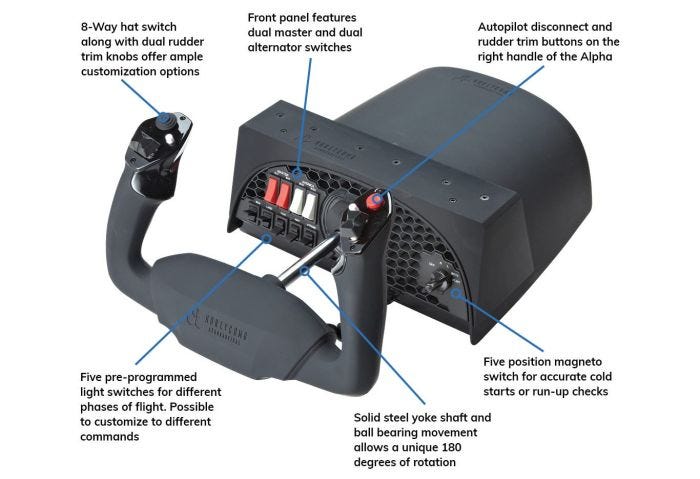 8-Way hat switch along with dual rudder trim knobs offer ample customization options

Front panel features dual master and dual alternator switches

Autopilot disconnect and rudder trim buttons on the right handle of the Alpha

HONEYCOMB AERONAUTICAL

Five pre-programmed light switches for different phases of flight. Possible to customize to different commands

Solid steel yoke shaft and ball bearing movement allows a unique 180 degrees of rotation

Five position magneto switch for accurate cold starts or run-up checks