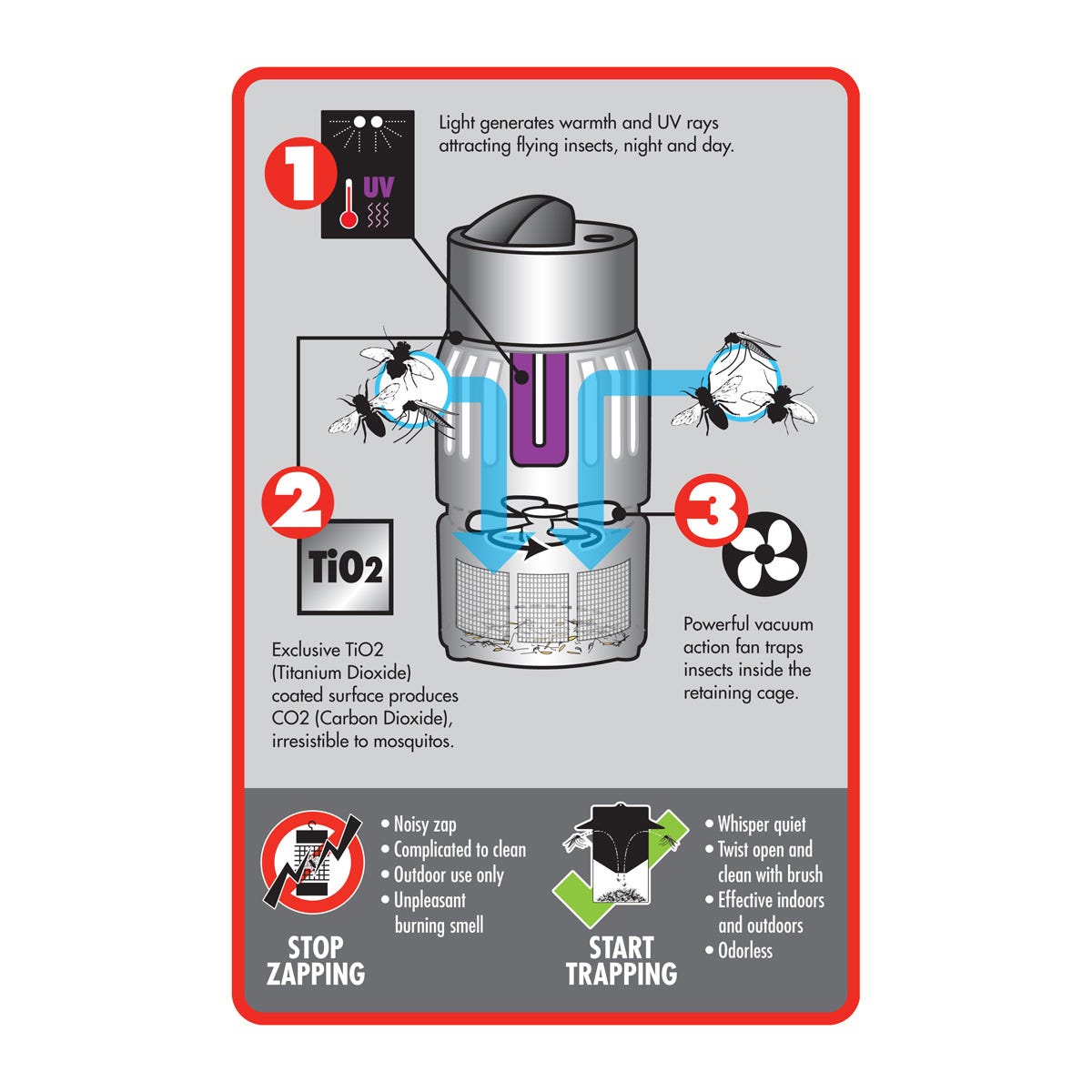 1

UV

Light generates warmth and UV rays attracting flying insects, night and day.

2

TiO2

Exclusive TiO2 (Titanium Dioxide) coated surface produces CO2 (Carbon Dioxide), irresistible to mosquitos.

3

Powerful vacuum action fan traps insects inside the retaining cage.

STOP ZAPPING

• Noisy zap
• Complicated to clean
• Outdoor use only
• Unpleasant burning smell

START TRAPPING

• Whisper quiet
• Twist open and clean with brush
• Effective indoors and outdoors
• Odorless